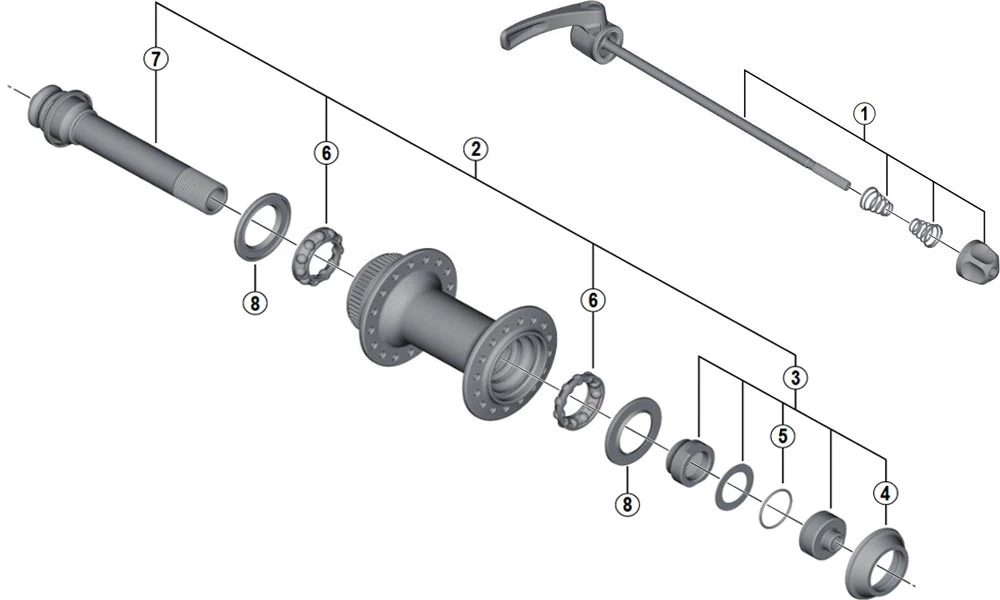 7
1
6
2
8
6
3
5
8
4